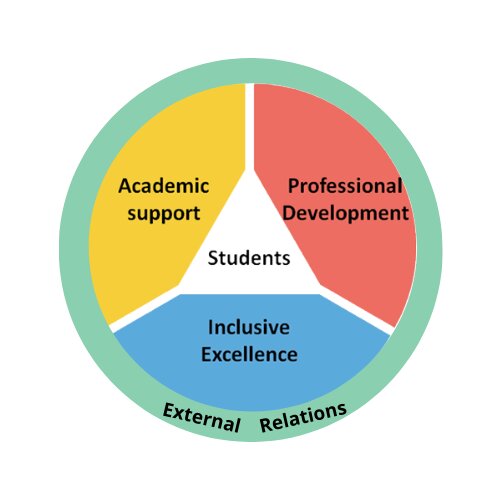 Academic support

Professional Development

Students

Inclusive Excellence

External Relations