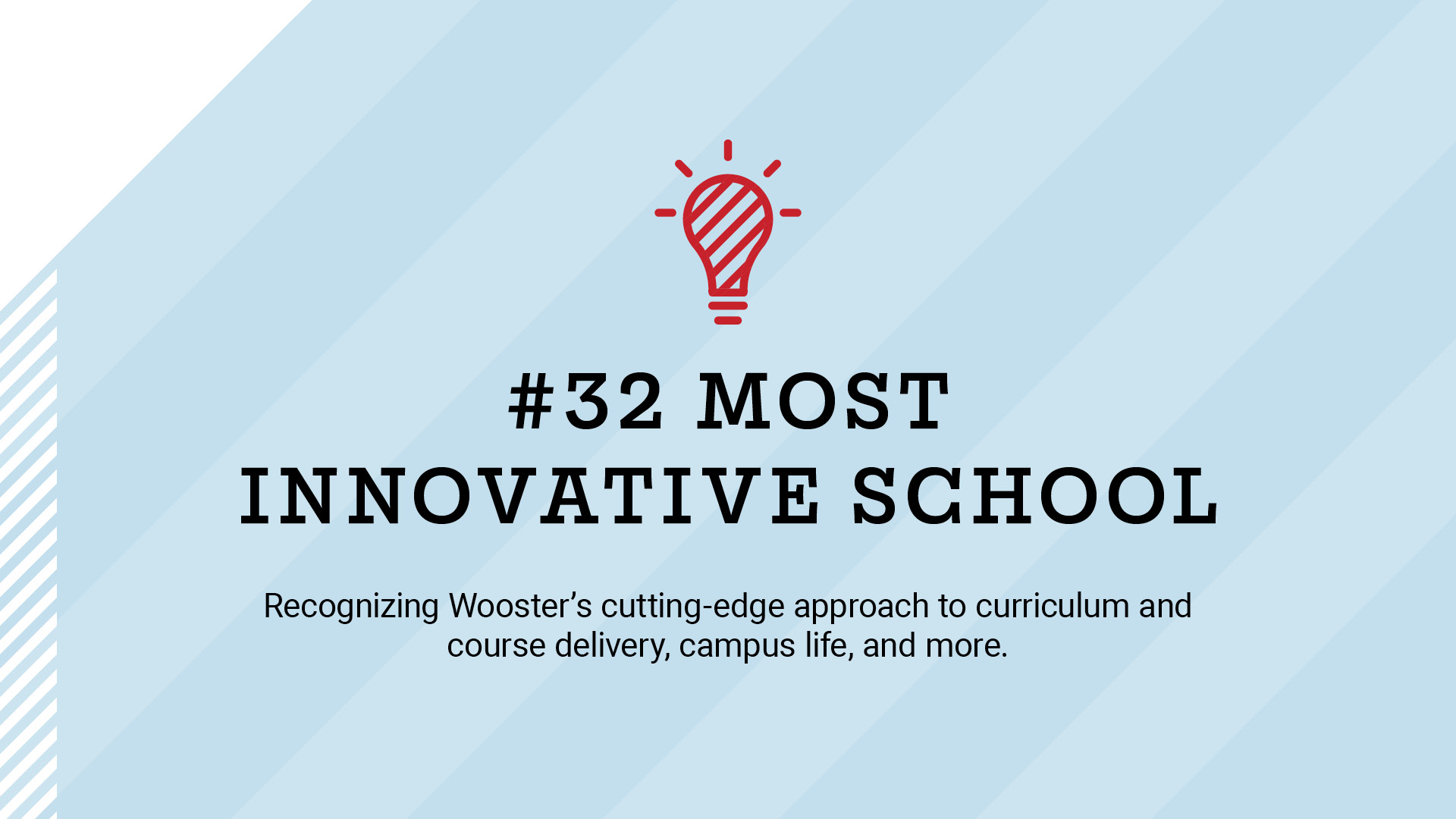 #32 MOST INNOVATIVE SCHOOL

Recognizing Wooster’s cutting-edge approach to curriculum and course delivery, campus life, and more.