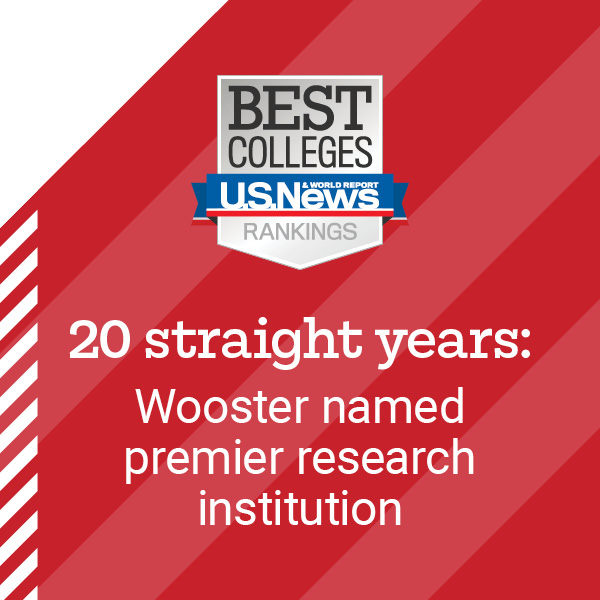 BEST COLLEGES
U.S.News & WORLD REPORT
RANKINGS

20 straight years:
Wooster named premier research institution